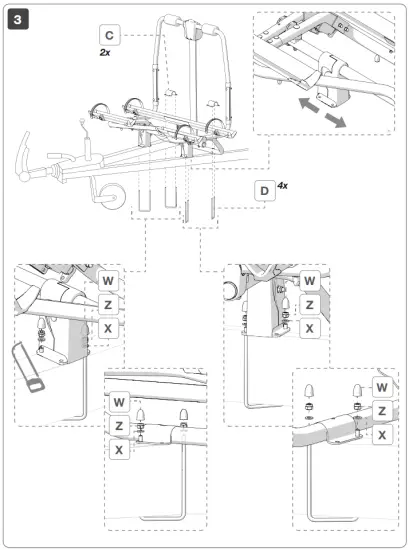 3

C
2x

D
4x

W
Z
X

W
Z
X

W
Z
X

W
Z
X