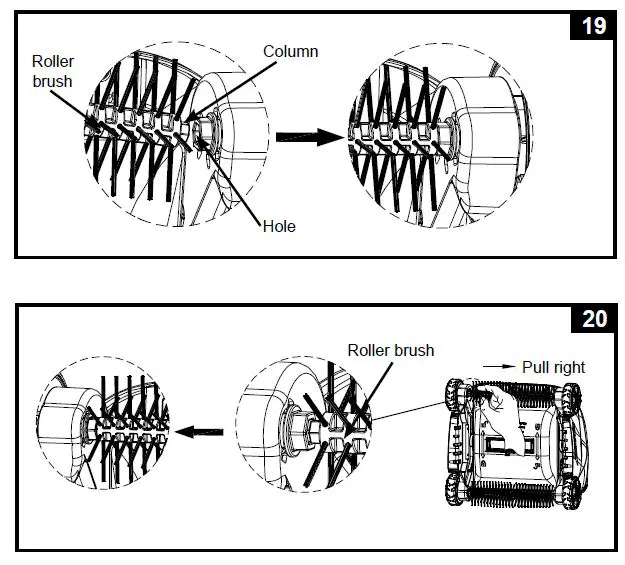 19

Roller brush

Column

Hole

20

Roller brush

Pull right