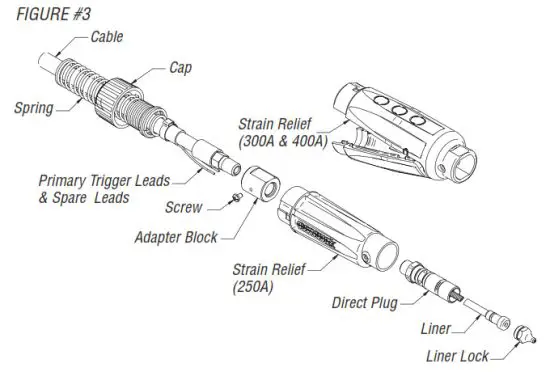 FIGURE #3

Cable

Cap

Spring

Strain Relief
(300A & 400A)

Primary Trigger Leads
& Spare Leads

Screw

Adapter Block

Strain Relief
(250A)

Direct Plug

Liner

Liner Lock