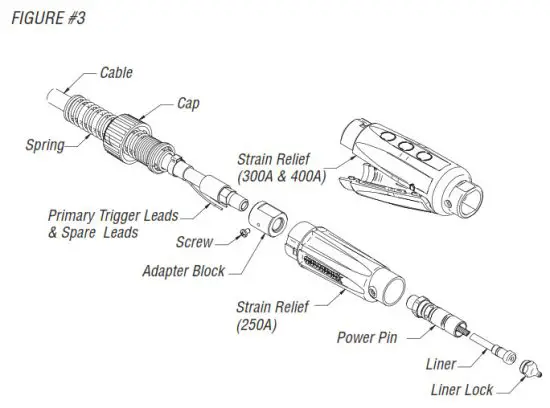 FIGURE #3

Cable

Cap

Spring

Strain Relief
(300A & 400A)

Primary Trigger Leads
& Spare Leads

Screw

Adapter Block

Strain Relief
(250A)

Power Pin

Liner

Liner Lock