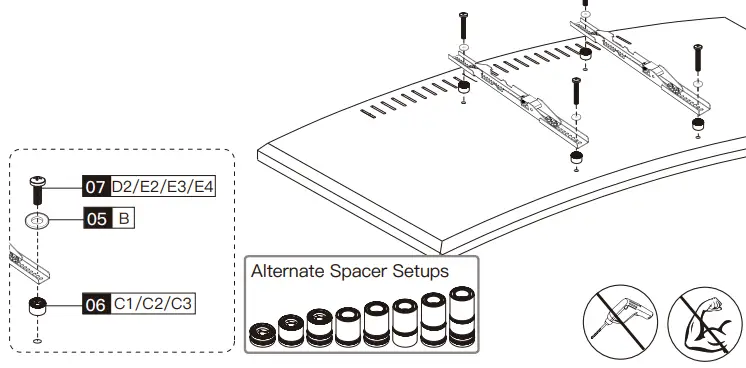 07 D2/E2/E3/E4

05 B

06 C1/C2/C3

Alternate Spacer Setups