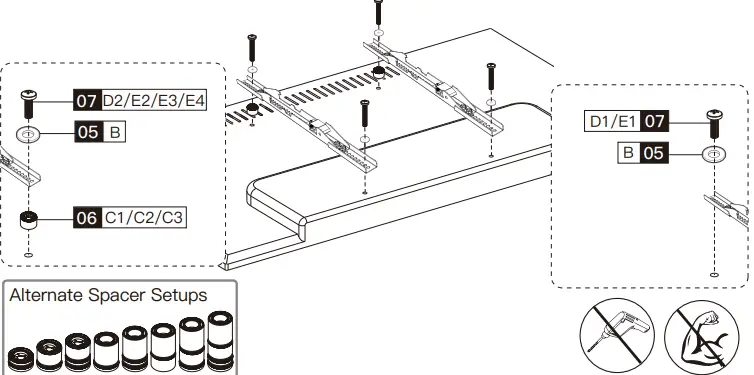 07 D2/E2/E3/E4

05 B

06 C1/C2/C3

D1/E1 07

B 05

Alternate Spacer Setups