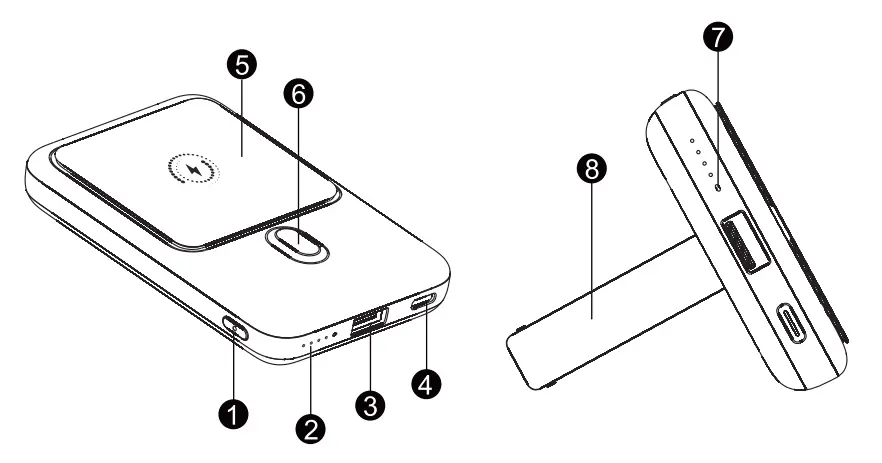 5
6
1
2
3
4
7
8