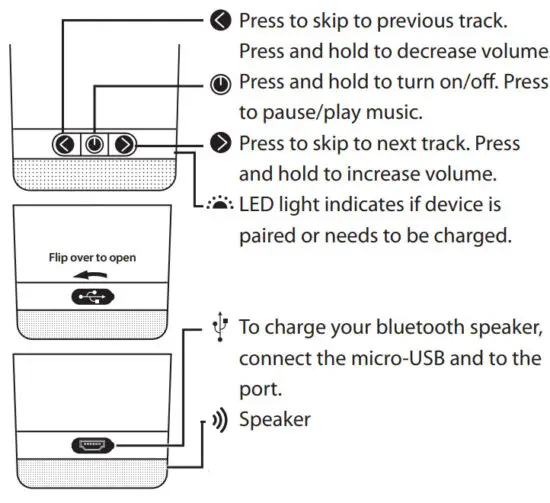 Press to skip to previous track. Press and hold to decrease volume.

Press and hold to turn on/off. Press to pause/play music.

Press to skip to next track. Press and hold to increase volume.

LED light indicates if device is paired or needs to be charged.

Flip over to open

To charge your bluetooth speaker, connect the micro-USB and to the port.

Speaker