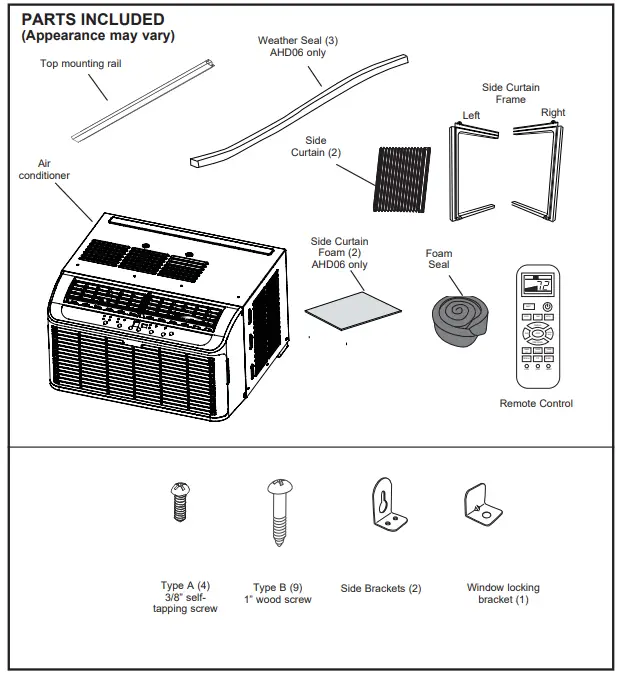 PARTS INCLUDED
(Appearance may vary)

Top mounting rail

Weather Seal (3)
AHD06 only

Side Curtain Frame

Left

Right

Side Curtain (2)

Air conditioner

Side Curtain Foam (2)
AHD06 only

Foam Seal

72

Remote Control

Type A (4)
3/8" self-tapping screw

Type B (9)
1" wood screw

Side Brackets (2)

Window locking bracket (1)