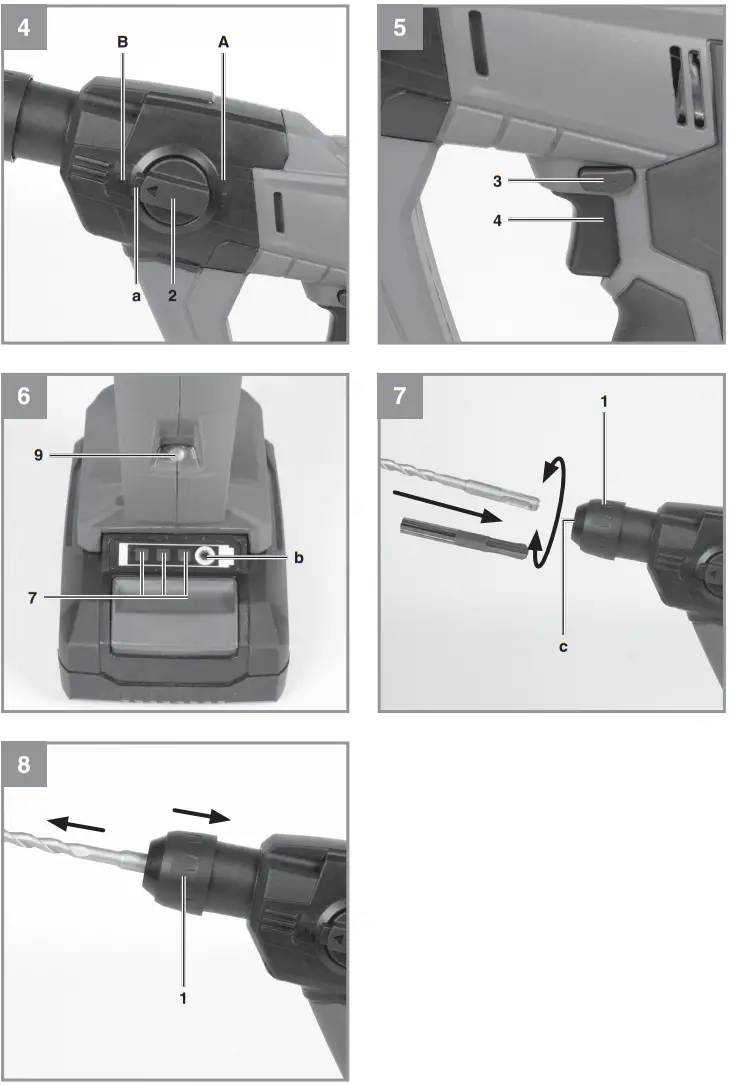 4

B

A

a

2

5

3

4

6

9

b

7

7

1

c

8

1