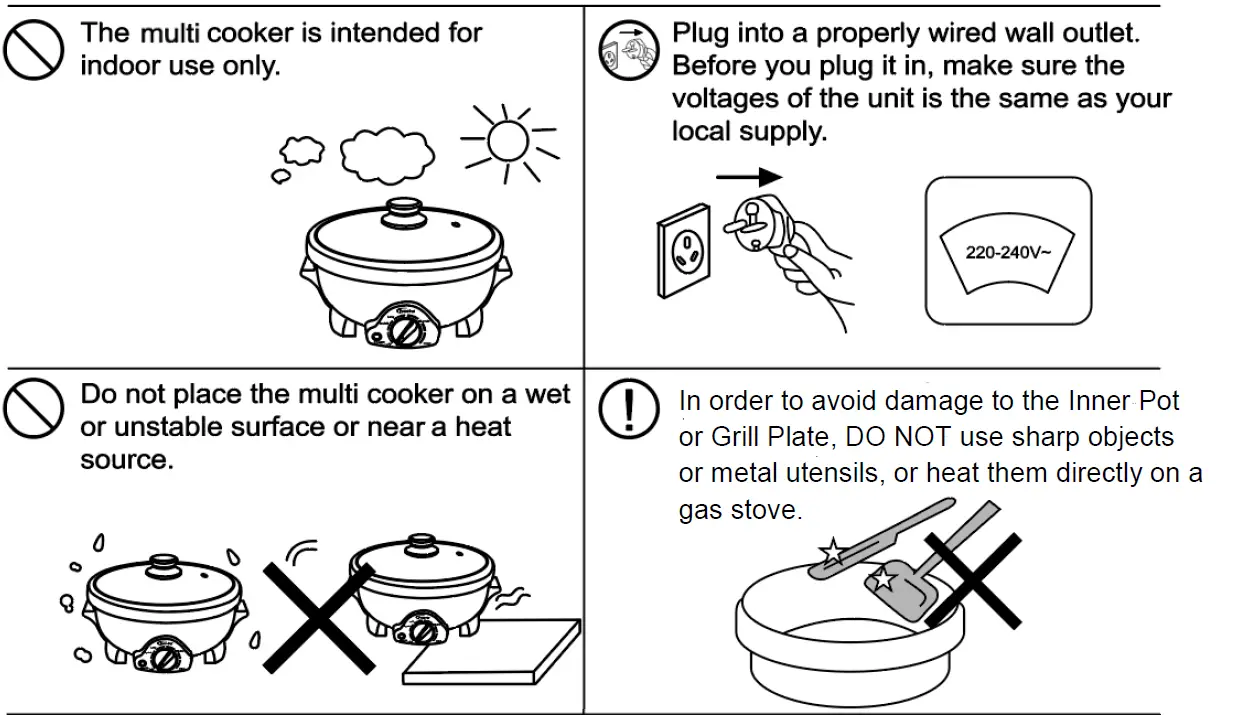 The multi cooker is intended for indoor use only.

Plug into a properly wired wall outlet. Before you plug it in, make sure the voltages of the unit is the same as your local supply.

220-240V~

Do not place the multi cooker on a wet or unstable surface or near a heat source.

In order to avoid damage to the Inner Pot or Grill Plate, DO NOT use sharp objects or metal utensils, or heat them directly on a gas stove.