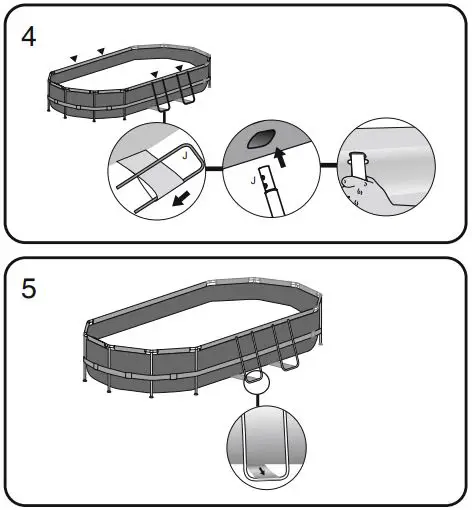 4

J

J

5