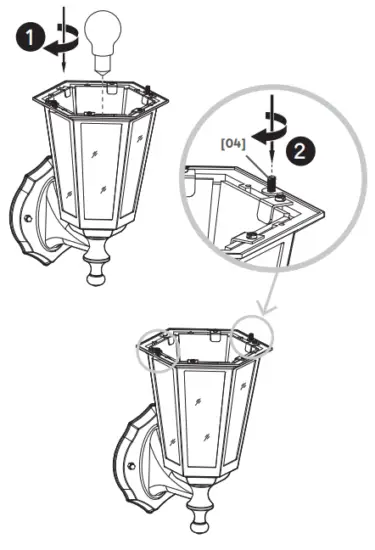 1

[04]

2