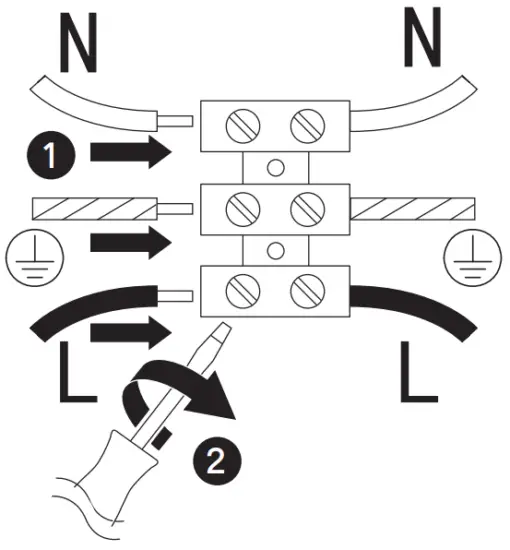 N
N
1
L
L
2