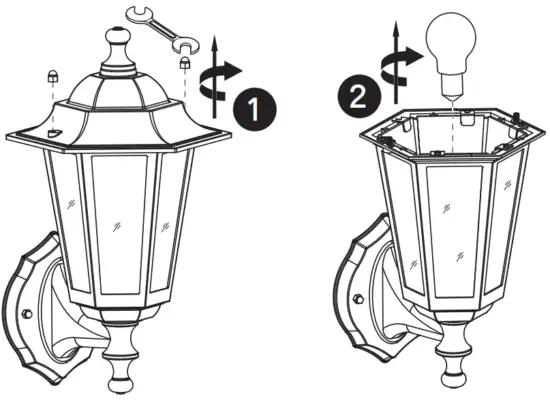 1

2