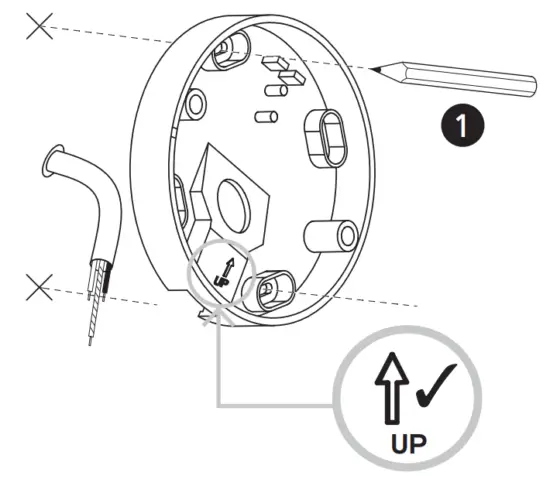 1

UP

UP