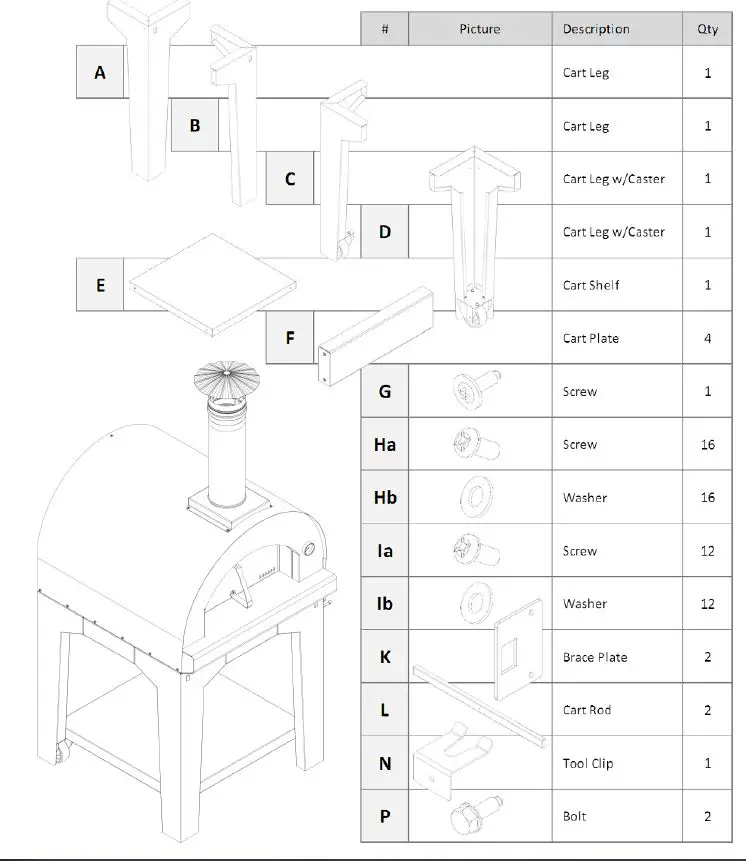 | # | Picture | Description | Qty |
|---|---|---|---|
| A | | Cart Leg | 1 |
| B | | Cart Leg | 1 |
| C | | Cart Leg w/Caster | 1 |
| D | | Cart Leg w/Caster | 1 |
| E | | Cart Shelf | 1 |
| F | | Cart Plate | 4 |
| G | | Screw | 1 |
| Ha | | Screw | 16 |
| Hb | | Washer | 16 |
| Ia | | Screw | 12 |
| Ib | | Washer | 12 |
| K | | Brace Plate | 2 |
| L | | Cart Rod | 2 |
| N | | Tool Clip | 1 |
| P | | Bolt | 2 |