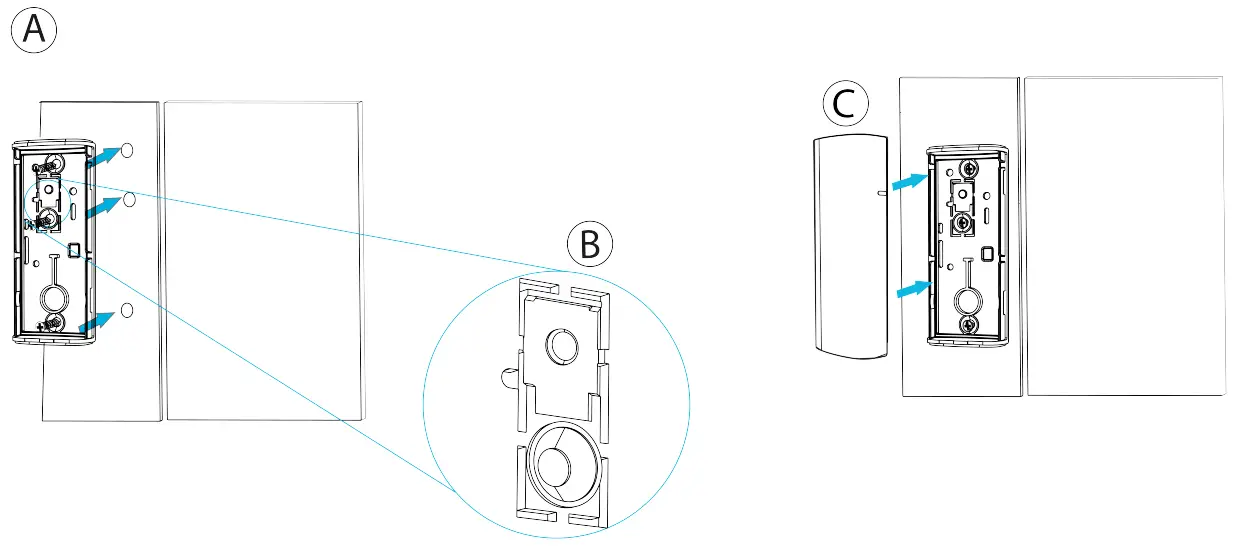 A

B

C