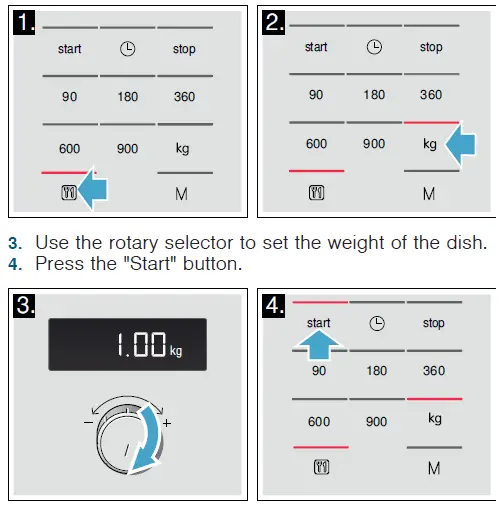 1.

start stop

90 180 360

600 900 kg

M

2.

start stop

90 180 360

600 900 kg

M

3. Use the rotary selector to set the weight of the dish.
4. Press the "Start" button.

3.

1.00 kg

− +

4.

start stop

90 180 360

600 900 kg

M