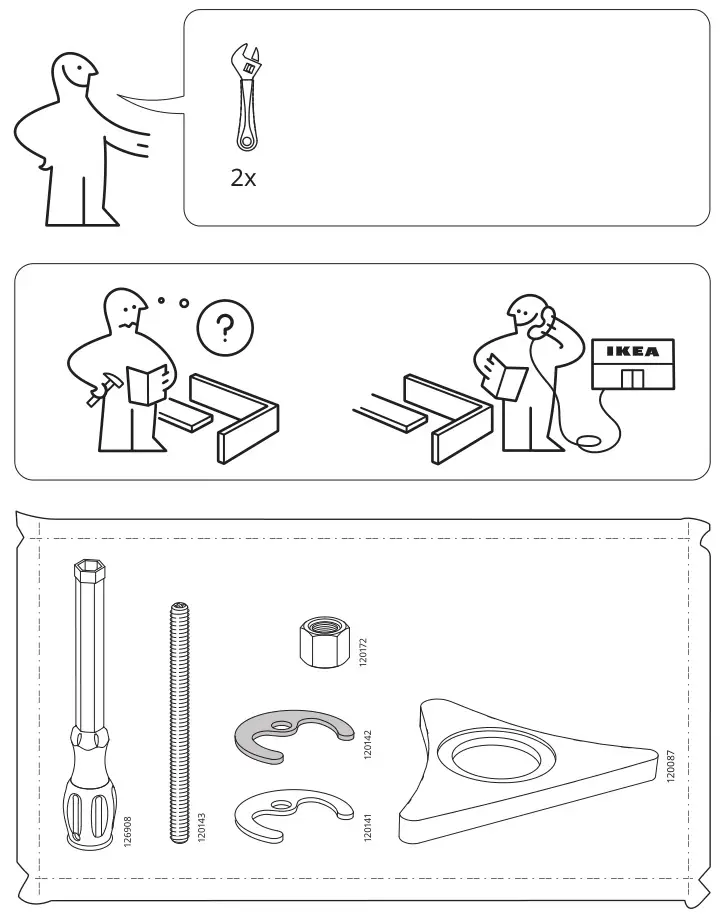 2x

?

IKEA

126908

120143

120172

120142

120141

120087