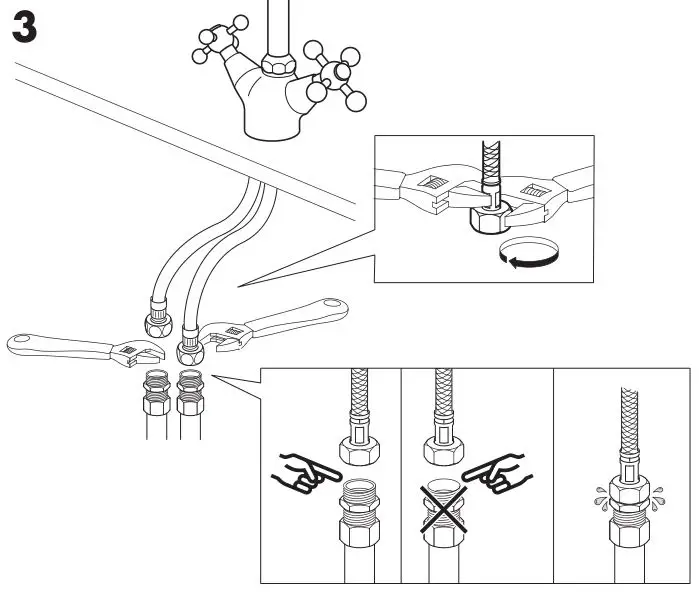 3