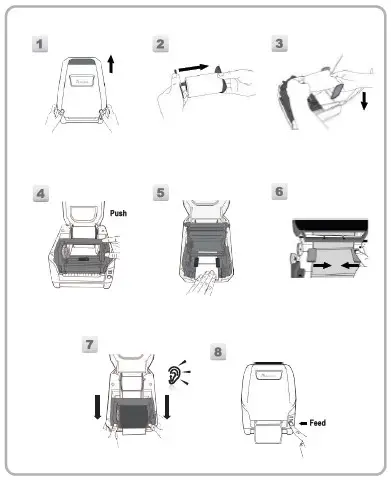 1

2

3

4

Push

5

6

7

8

Feed