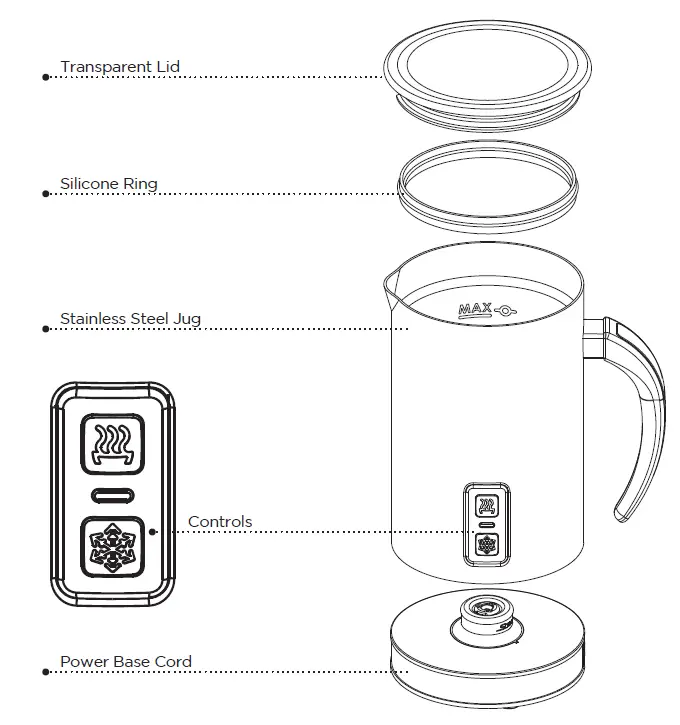 Transparent Lid

Silicone Ring

Stainless Steel Jug

MAX

Controls

Power Base Cord