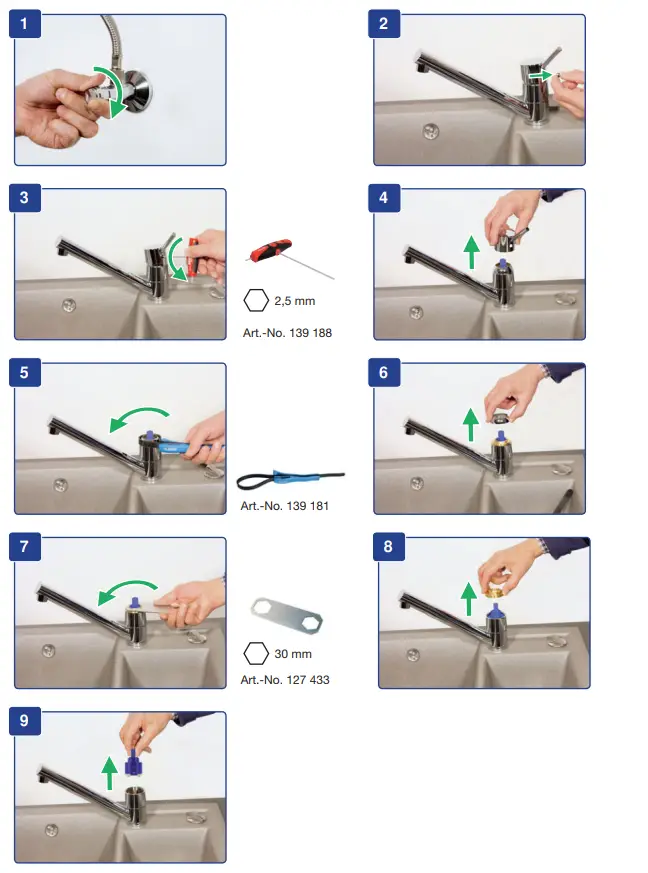 1

2

3

2,5 mm

Art.-No. 139 188

4

5

Art.-No. 139 181

6

7

30 mm

Art.-No. 127 433

8

9