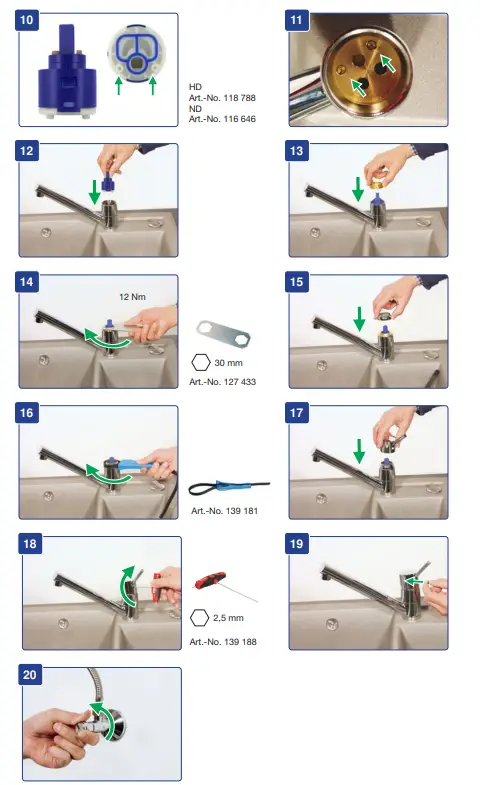 10

HD
Art.-No. 118 788
ND
Art.-No. 116 646

11

12

13

14

12 Nm

30 mm
Art.-No. 127 433

15

16

Art.-No. 139 181

17

18

2,5 mm
Art.-No. 139 188

19

20