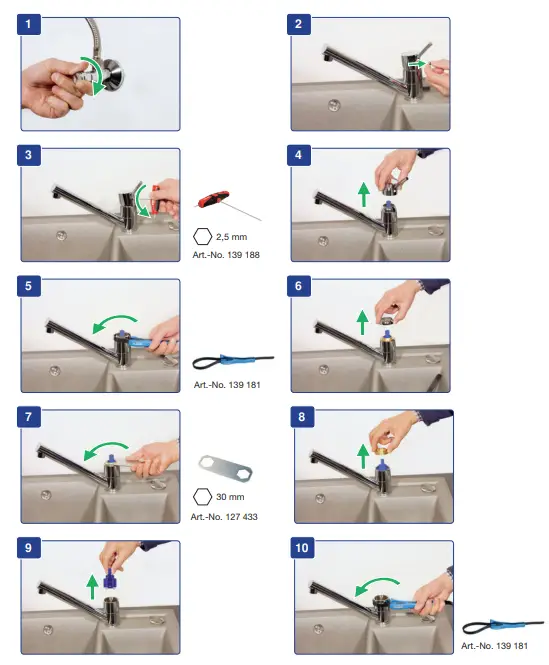 1

2

3

2,5 mm
Art.-No. 139 188

4

5

Art.-No. 139 181

6

7

30 mm
Art.-No. 127 433

8

9

10

Art.-No. 139 181