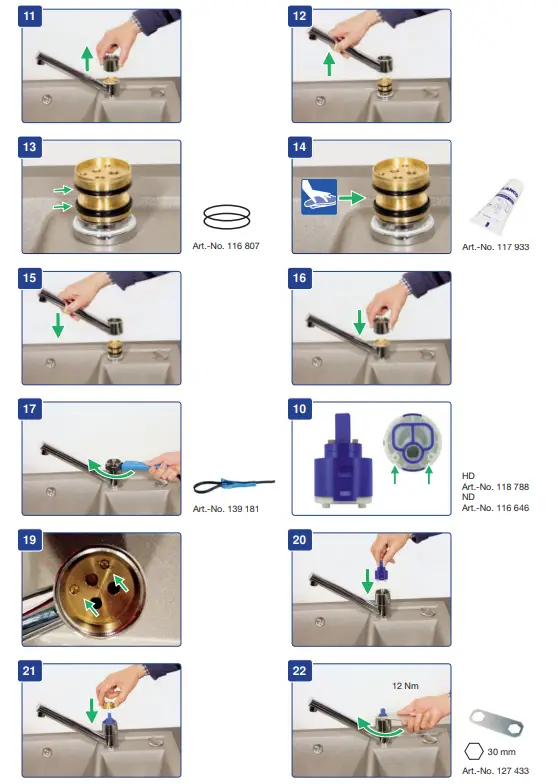 11

12

13

Art.-No. 116 807

14

Art.-No. 117 933

15

16

17

Art.-No. 139 181

10

HD
Art.-No. 118 788
ND
Art.-No. 116 646

19

20

21

22

12 Nm

30 mm
Art.-No. 127 433