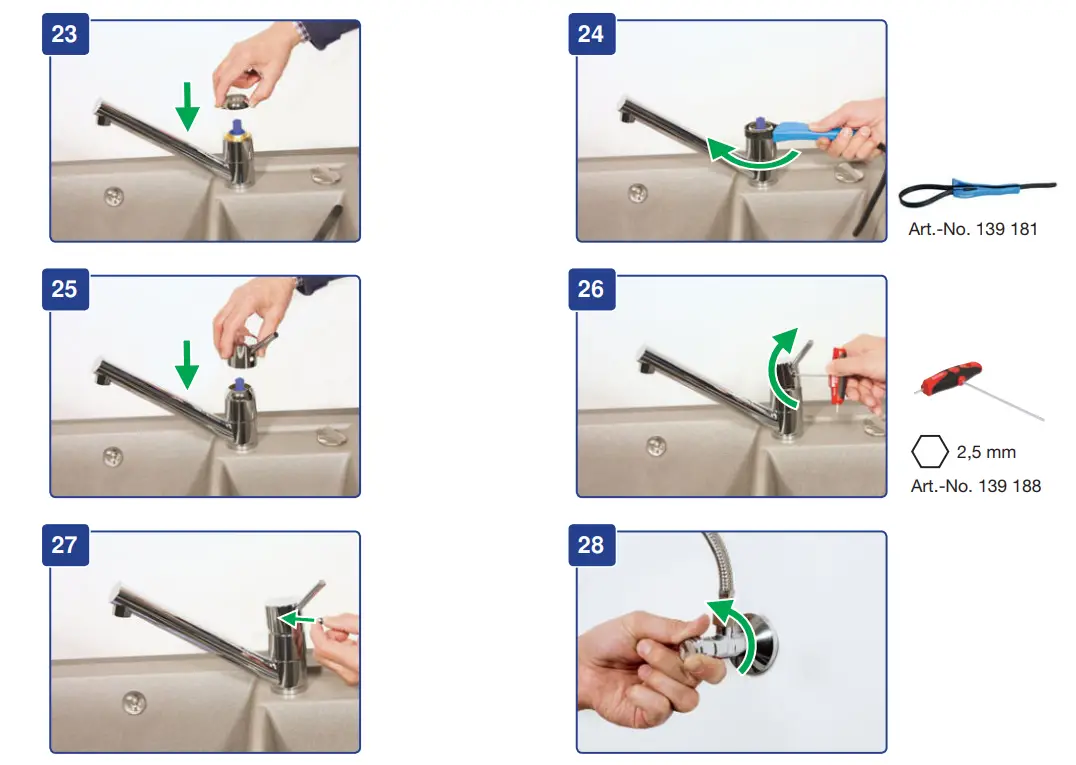 23

24

Art.-No. 139 181

25

26

2,5 mm
Art.-No. 139 188

27

28