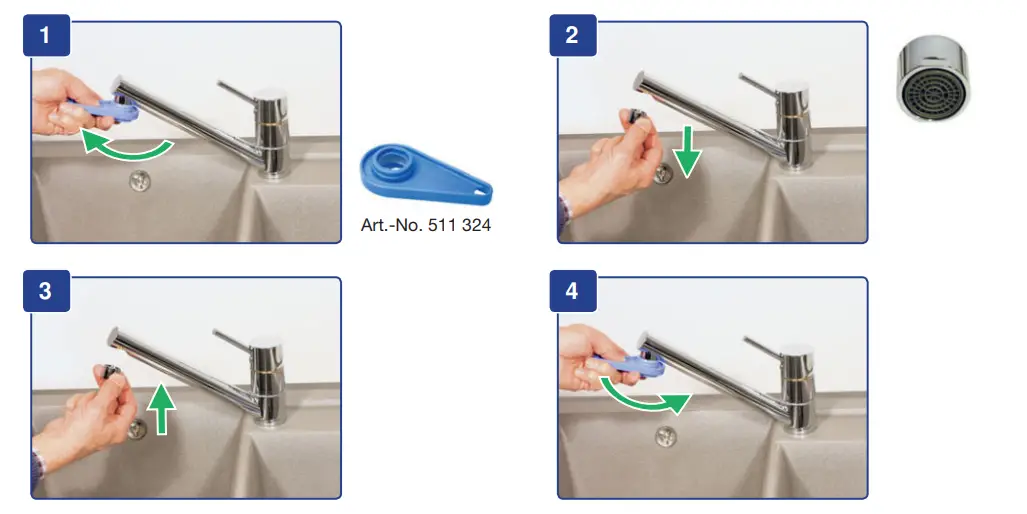 1

Art.-No. 511 324

2

3

4