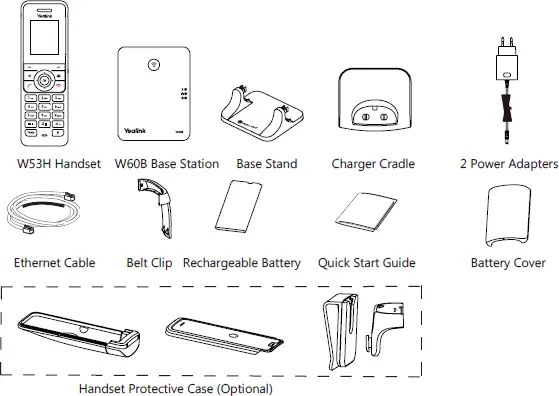 Yealink

Yealink

W53H Handset W60B Base Station Base Stand Charger Cradle 2 Power Adapters

Ethernet Cable Belt Clip Rechargeable Battery Quick Start Guide Battery Cover

Handset Protective Case (Optional)