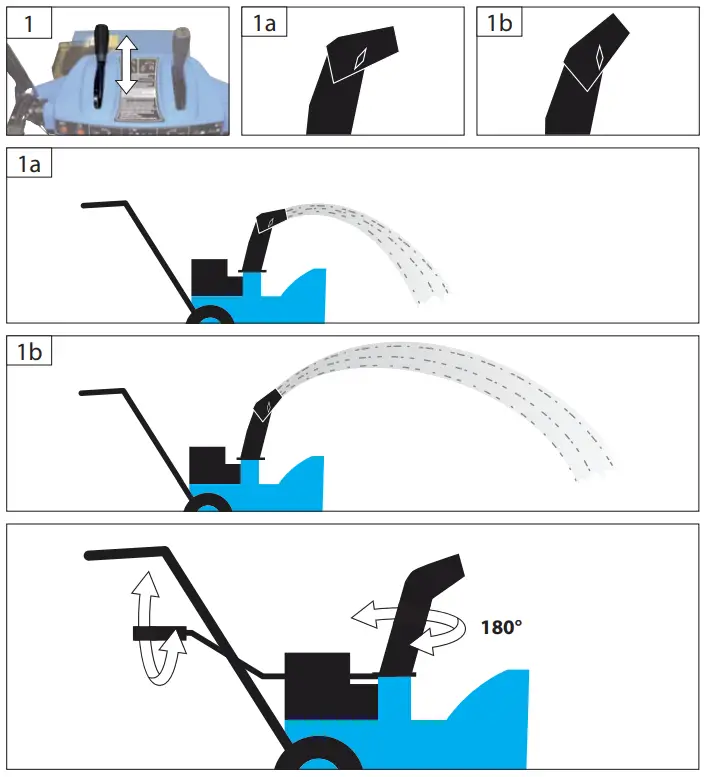 1

1a

1b

1a

1b

180°