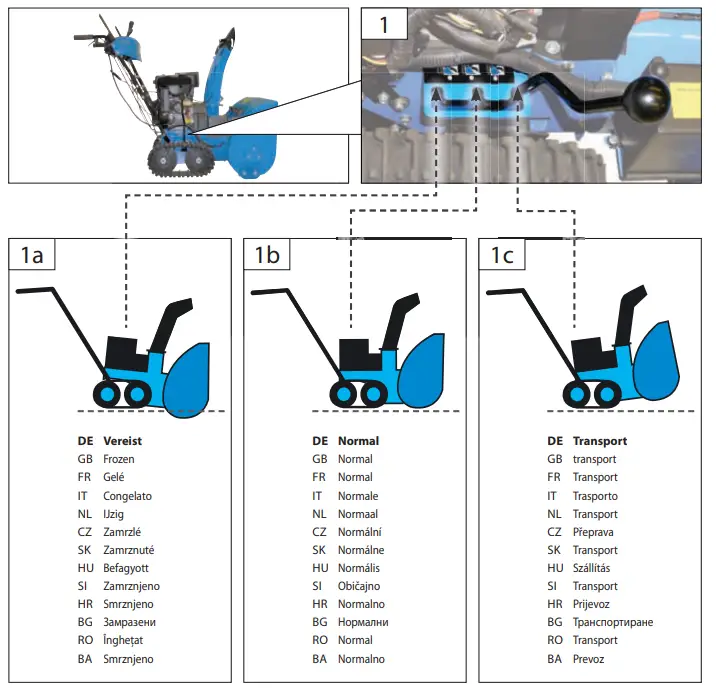 1

1a

DE Vereist
GB Frozen
FR Gelé
IT Congelato
NL IJzig
CZ Zamrzlé
SK Zamrznuté
HU Befagyott
SI Zamrznjeno
HR Smrznjeno
BG Замразени
RO Înghețat
BA Smrznjeno

1b

DE Normal
GB Normal
FR Normal
IT Normale
NL Normaal
CZ Normální
SK Normálne
HU Normális
SI Običajno
HR Normalno
BG Нормални
RO Normal
BA Normalno

1c

DE Transport
GB transport
FR Transport
IT Trasporto
NL Transport
CZ Přeprava
SK Transport
HU Szállítás
SI Transport
HR Prijevoz
BG Транспортиране
RO Transport
BA Prevoz