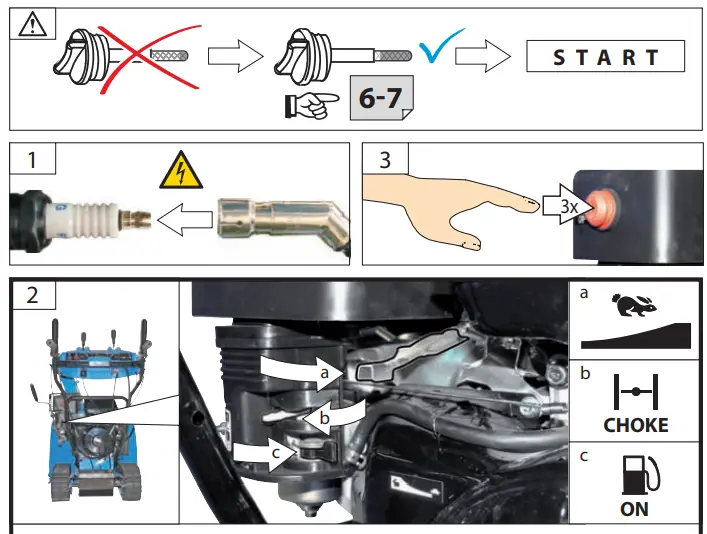 START

6-7

1

3

3x

2

a

b

c

a

b

CHOKE

c

ON