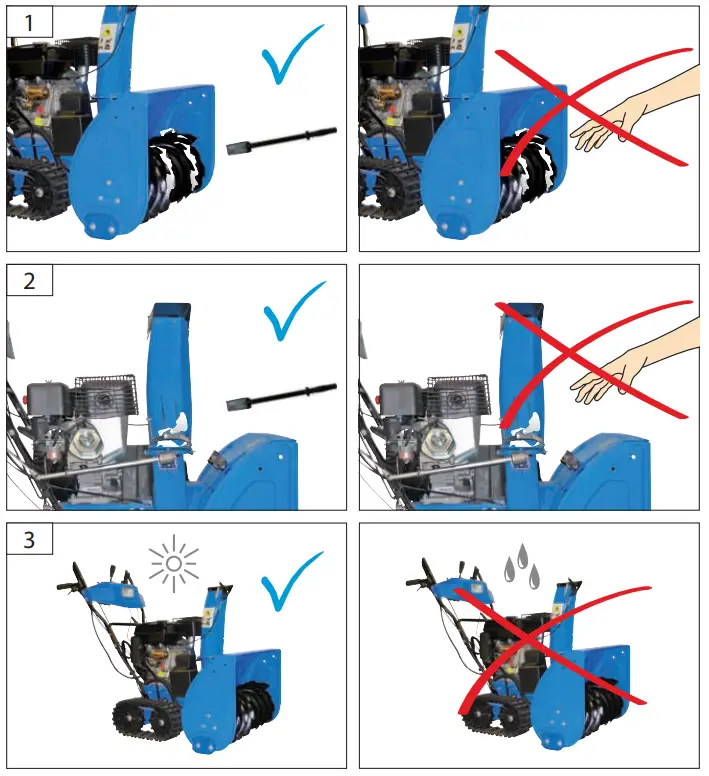 1

2

3