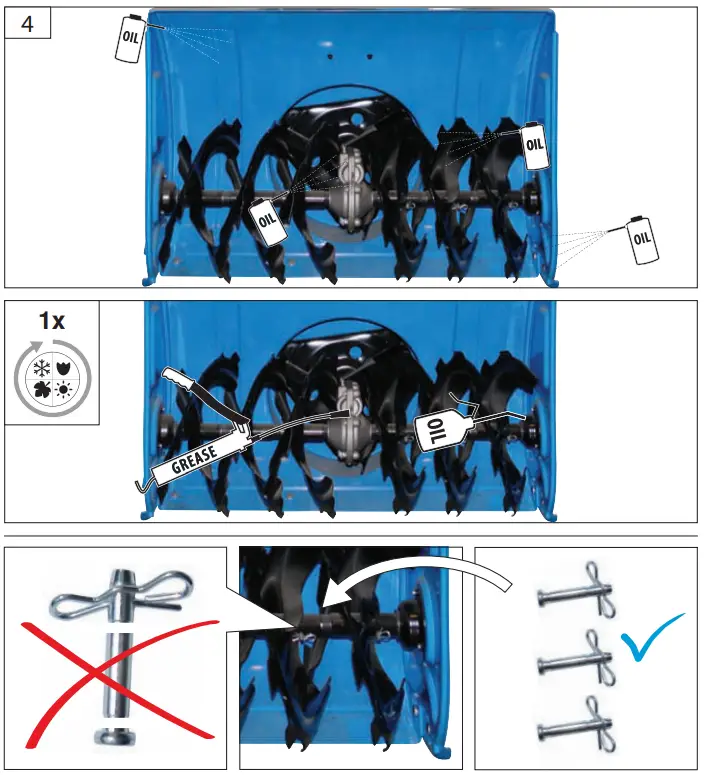 4

OIL

OIL

OIL

OIL

1x

GREASE

OIL