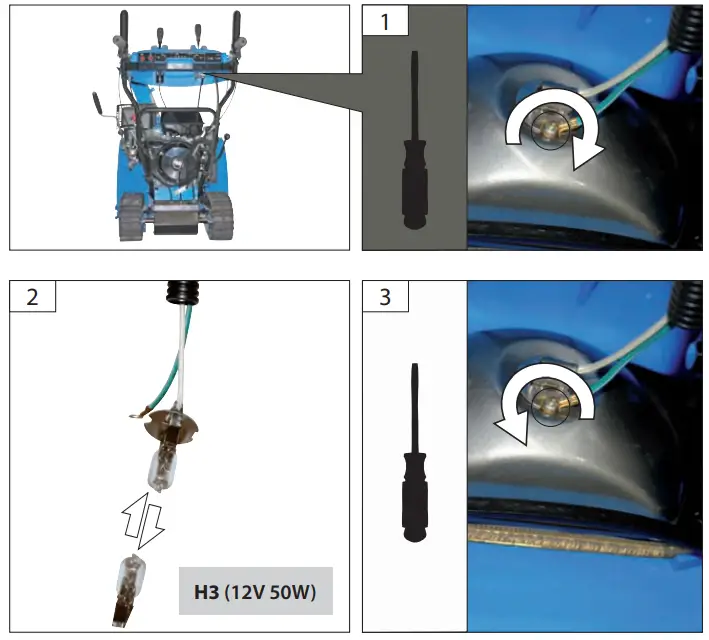 1

2

H3 (12V 50W)

3