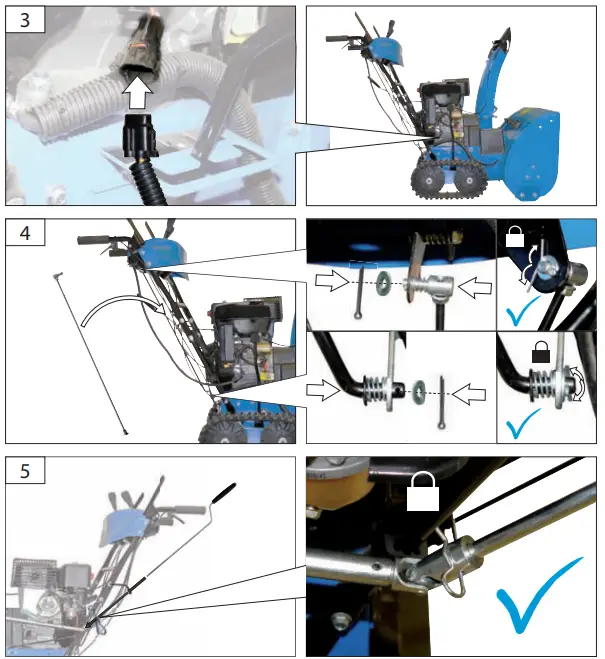 3

4

5