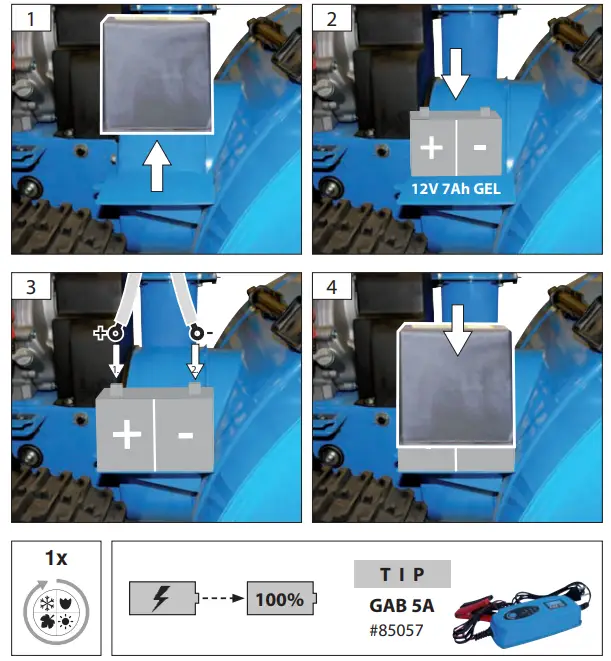 1

2

+ -

12V 7Ah GEL

3

+ -

1 2

+ -

4

1x

100%

T I P

GAB 5A

#85057