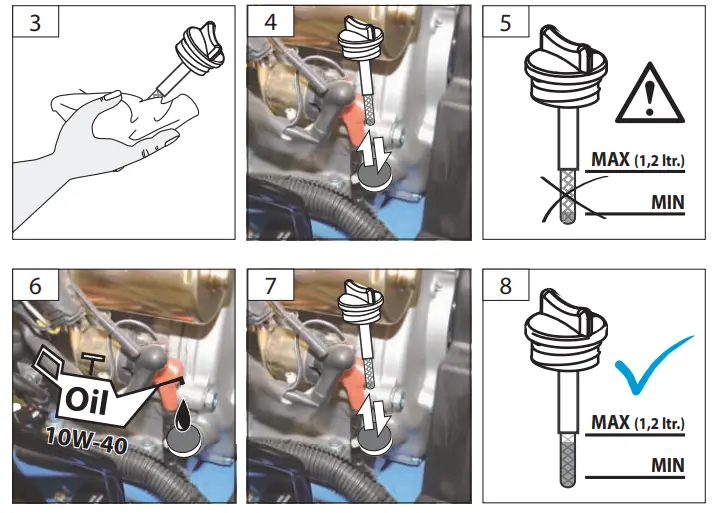 3

4

5

MAX (1,2 ltr.)

MIN

6

Oil

10W-40

7

8

MAX (1,2 ltr.)

MIN