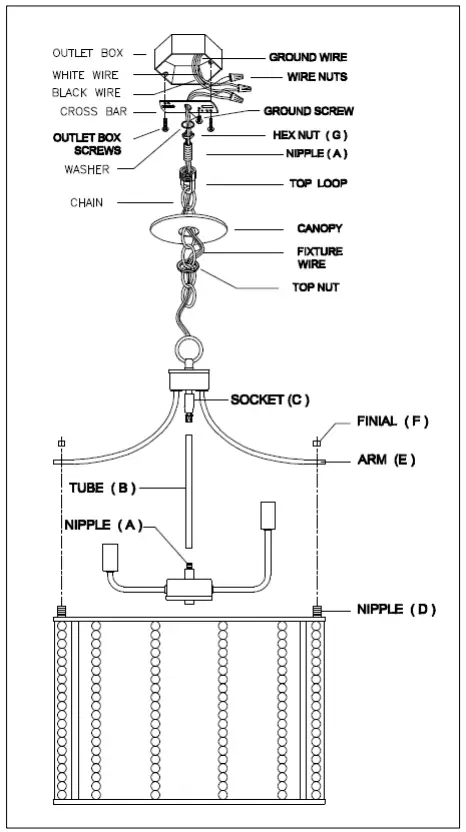 OUTLET BOX
WHITE WIRE
BLACK WIRE
CROSS BAR
OUTLET BOX SCREWS
WASHER
CHAIN
GROUND WIRE
WIRE NUTS
GROUND SCREW
HEX NUT ( G )
NIPPLE ( A )
TOP LOOP
CANOPY
FIXTURE WIRE
TOP NUT
SOCKET ( C )
FINIAL ( F )
ARM ( E )
TUBE ( B )
NIPPLE ( A )
NIPPLE ( D )