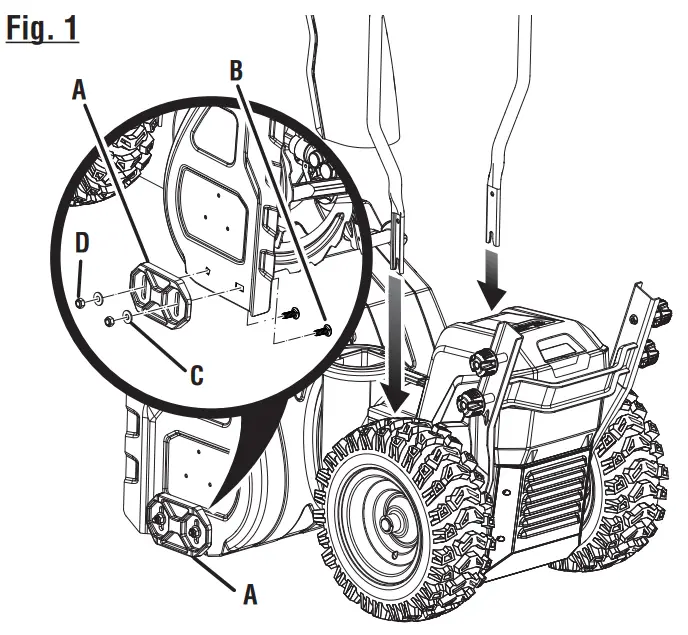 Fig. 1

A

B

D

C

A