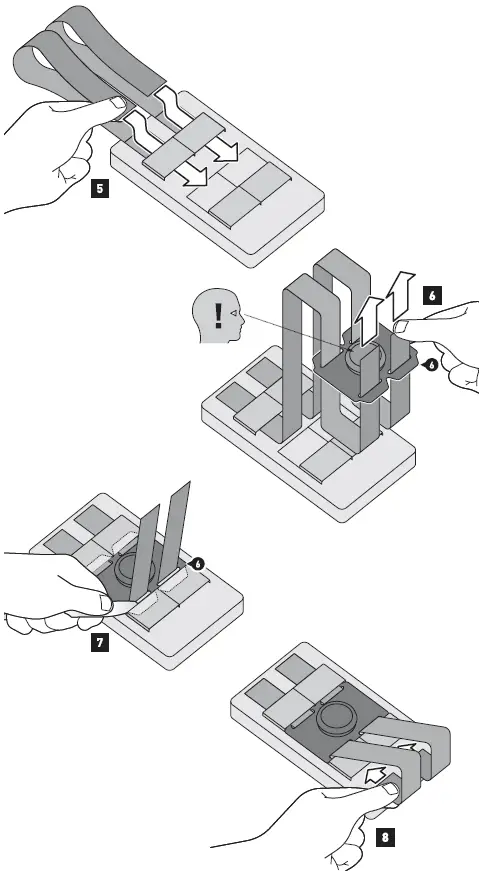 5
!
6
6
6
7
8