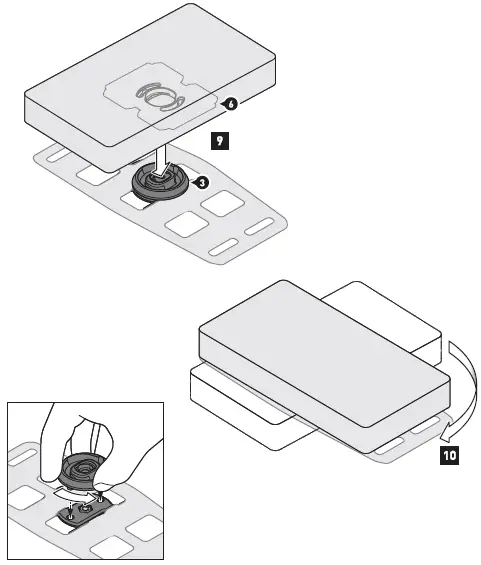 6
9
3
10