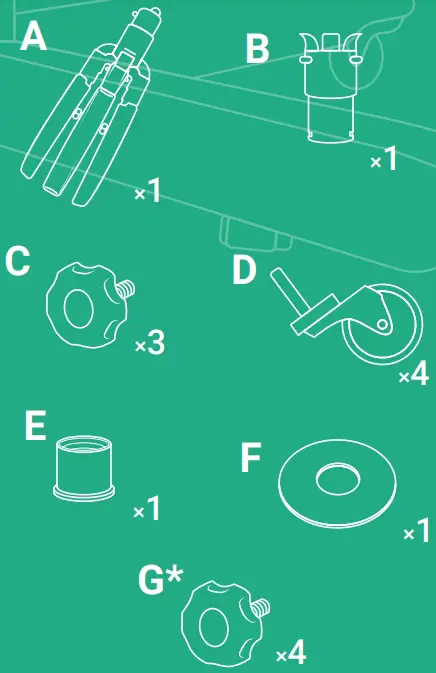 A

×1

B

×1

C

×3

D

×4

E

×1

F

×1

G*

×4