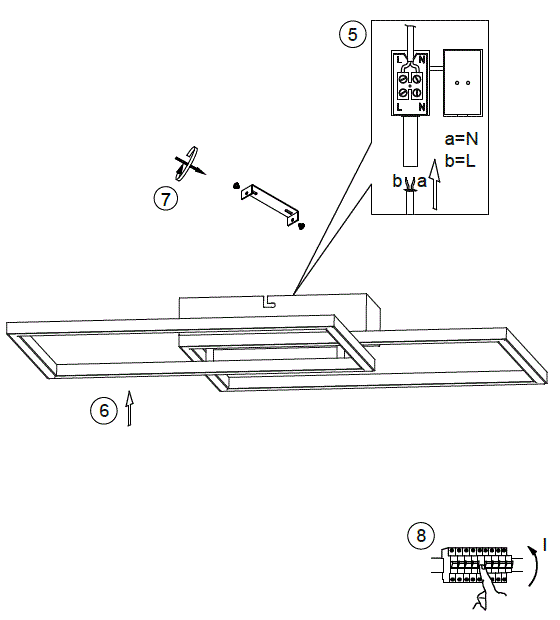 5

L N

L N

a=N
b=L

b a

7

6

8

I