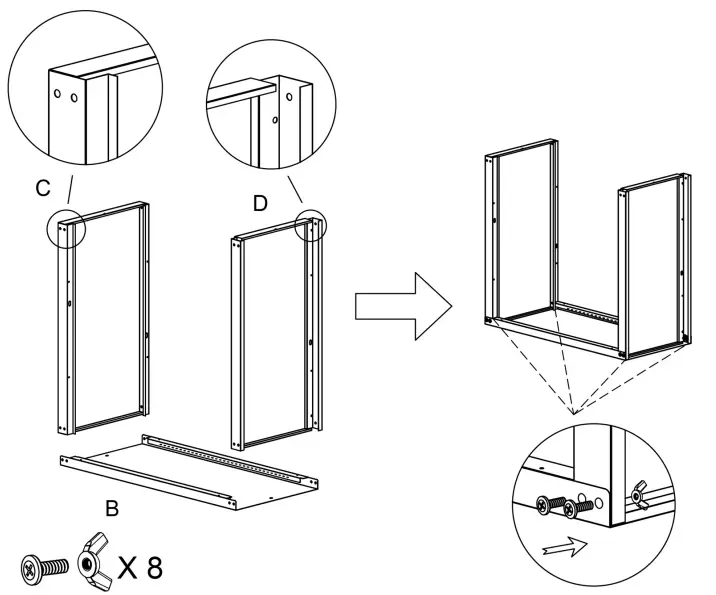 C

D

B

X 8