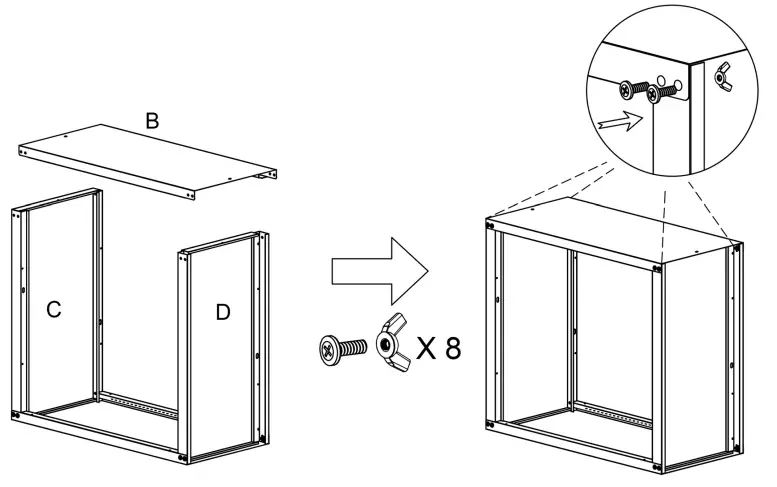 B

C

D

X 8