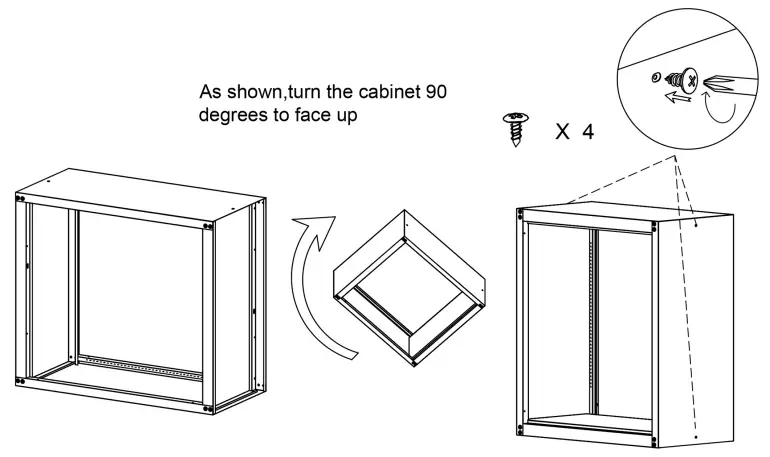 As shown,turn the cabinet 90 degrees to face up

X 4