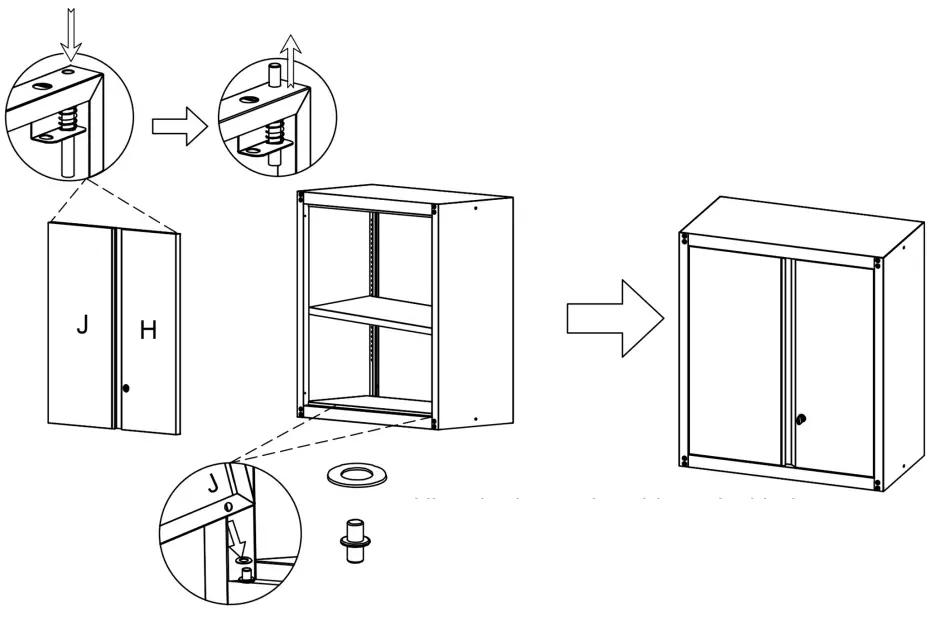 J H

J