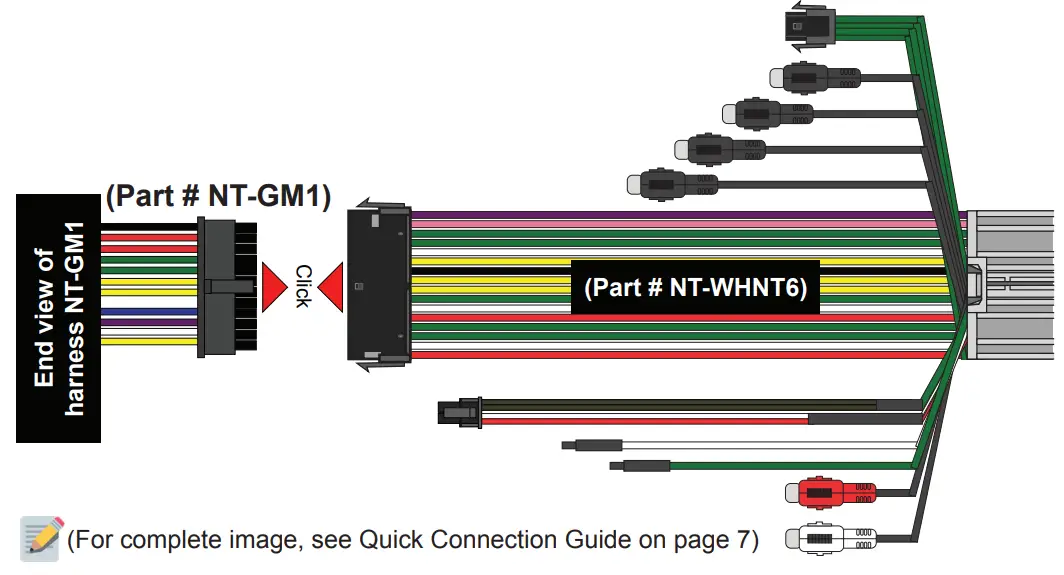 End view of harness NT-GM1

(Part # NT-GM1)

Click

(Part # NT-WHNT6)

(For complete image, see Quick Connection Guide on page 7)